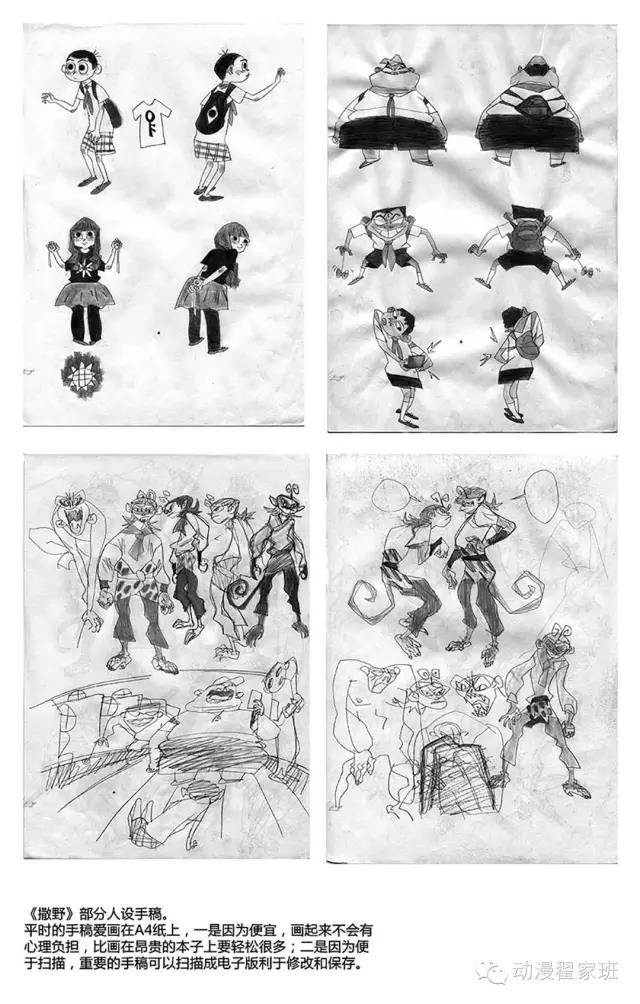 OF

《撒野》部分人设手稿。
平时的手稿爱画在A4纸上，一是因为便宜，画起来不会有心理负担，比画在昂贵的本子上要轻松很多；二是因为便于扫描，重要的手稿可以扫描成电子版利于修改和保存。

动漫翟家班